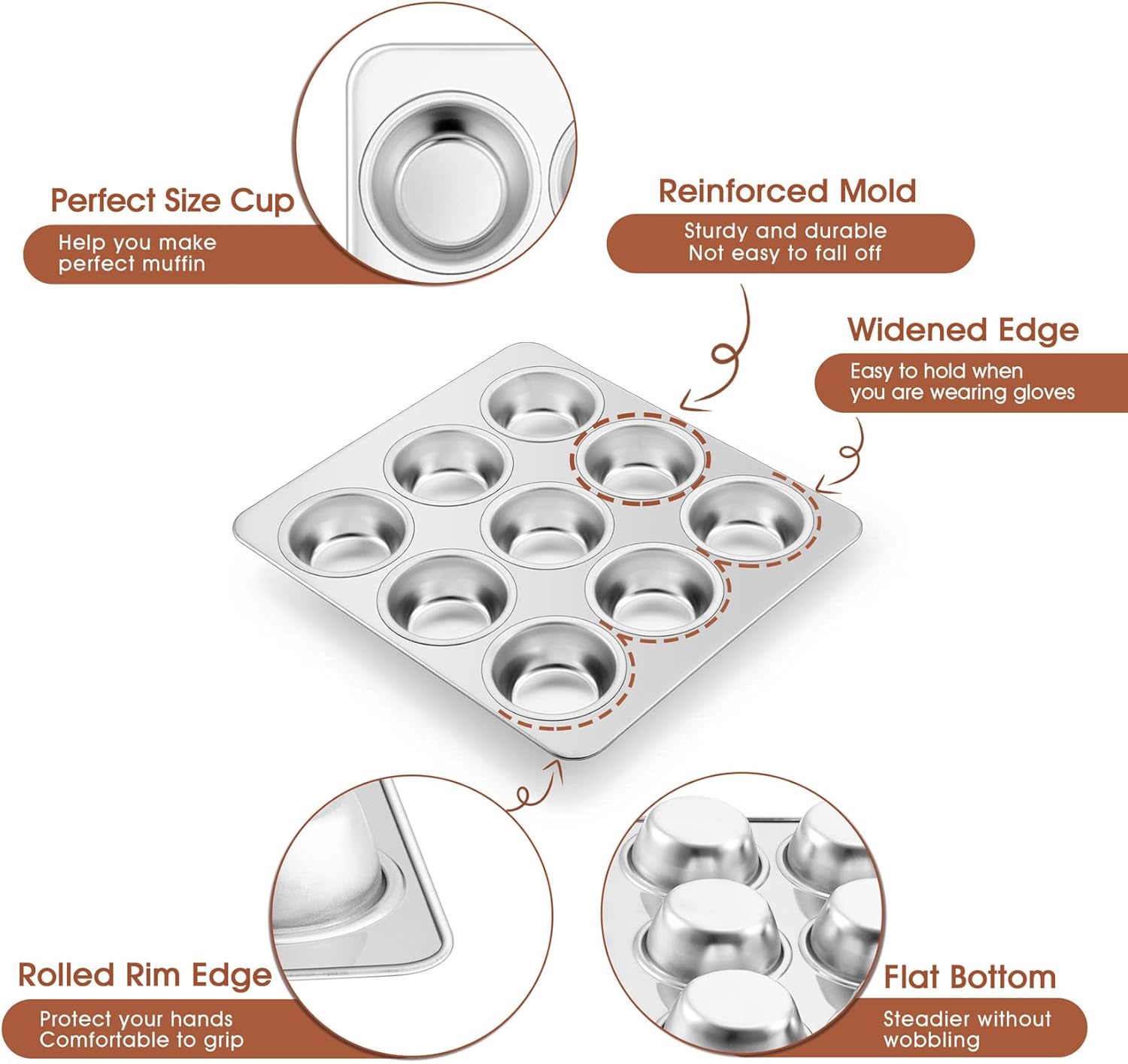 Perfect Size Cup

Help you make perfect muffin

Reinforced Mold

Sturdy and durable
Not easy to fall off

Widened Edge

Easy to hold when you are wearing gloves

Rolled Rim Edge

Protect your hands
Comfortable to grip

Flat Bottom

Steadier without wobbling